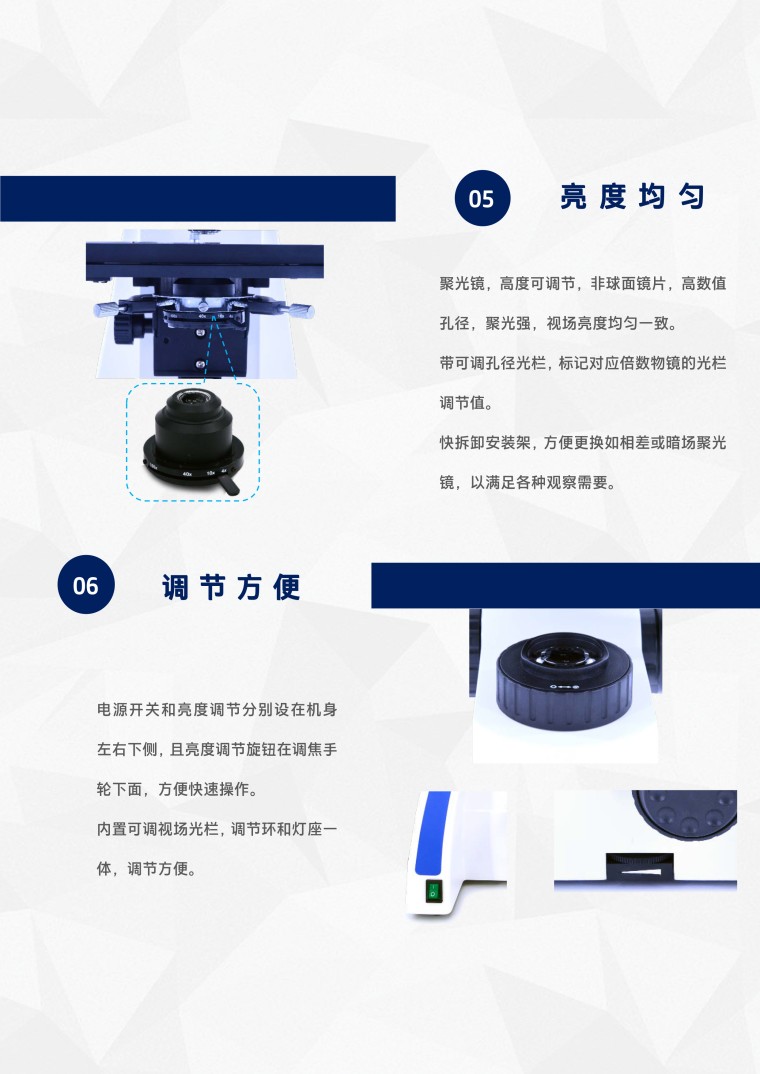 05

亮度均匀

聚光镜，高度可调节，非球面镜片，高数值孔径，聚光强，视场亮度均匀一致。

带可调孔径光栏，标记对应倍数物镜的光栏调节值。

快拆卸安装架，方便更换如相差或暗场聚光镜，以满足各种观察需要。

40x 10x 4x

06

调节方便

电源开关和亮度调节分别设在机身左右下侧，且亮度调节旋钮在调焦手轮下面，方便快速操作。

内置可调视场光栏，调节环和灯座一体，调节方便。