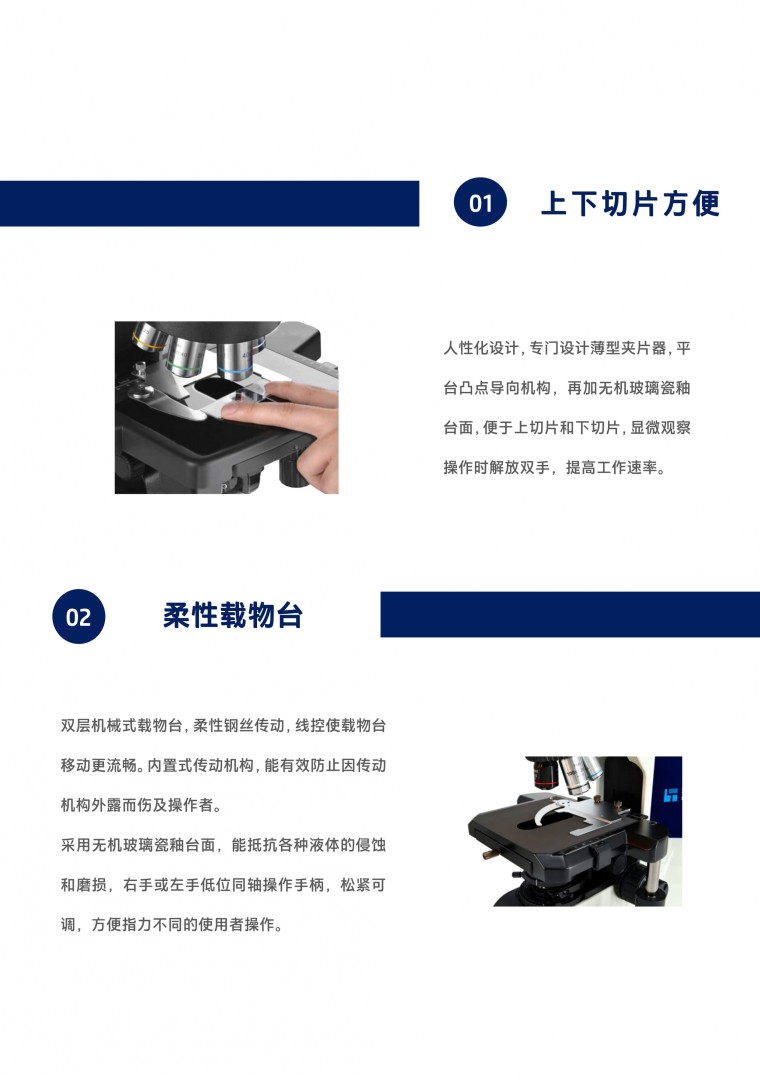 01 上下切片方便

人性化设计，专门设计薄型夹片器，平台凸点导向机构，再加无机玻璃瓷釉台面，便于上切片和下切片，显微观察操作时解放双手，提高工作速率。

02 柔性载物台

双层机械式载物台，柔性钢丝传动，线控使载物台移动更流畅。内置式传动机构，能有效防止因传动机构外露而伤及操作者。

采用无机玻璃瓷釉台面，能抵抗各种液体的侵蚀和磨损，右手或左手低位同轴操作手柄，松紧可调，方便指力不同的使用者操作。