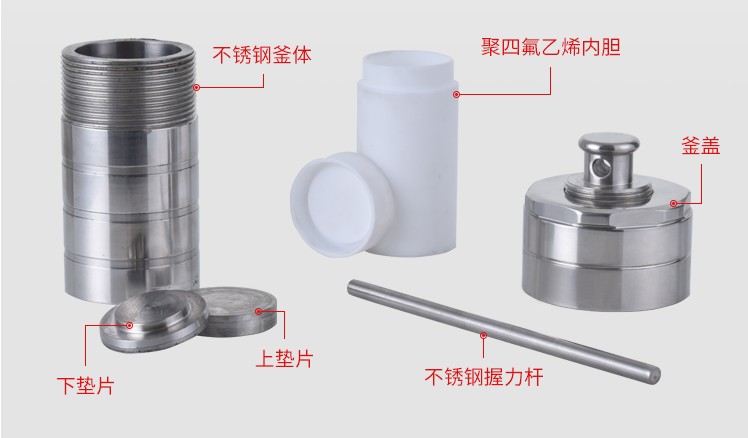 不锈钢釜体

聚四氟乙烯内胆

釜盖

上垫片

下垫片

不锈钢握力杆