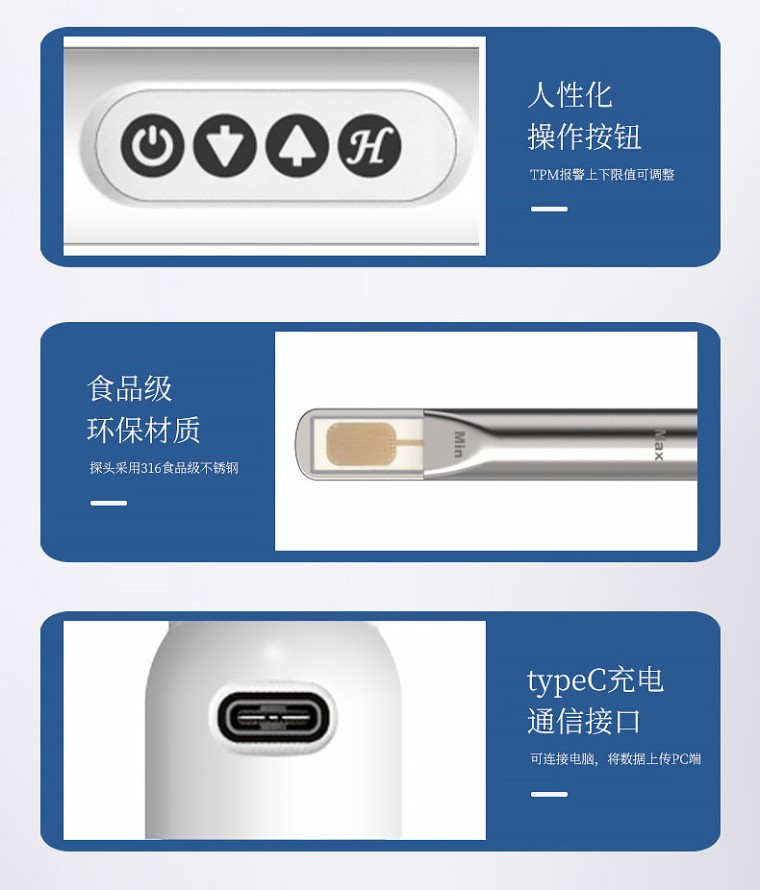 H

人性化
操作按钮

TPM报警上下限值可调整

食品级
环保材质

探头采用316食品级不锈钢

Min

Max

typeC充电
通信接口

可连接电脑，将数据上传PC端