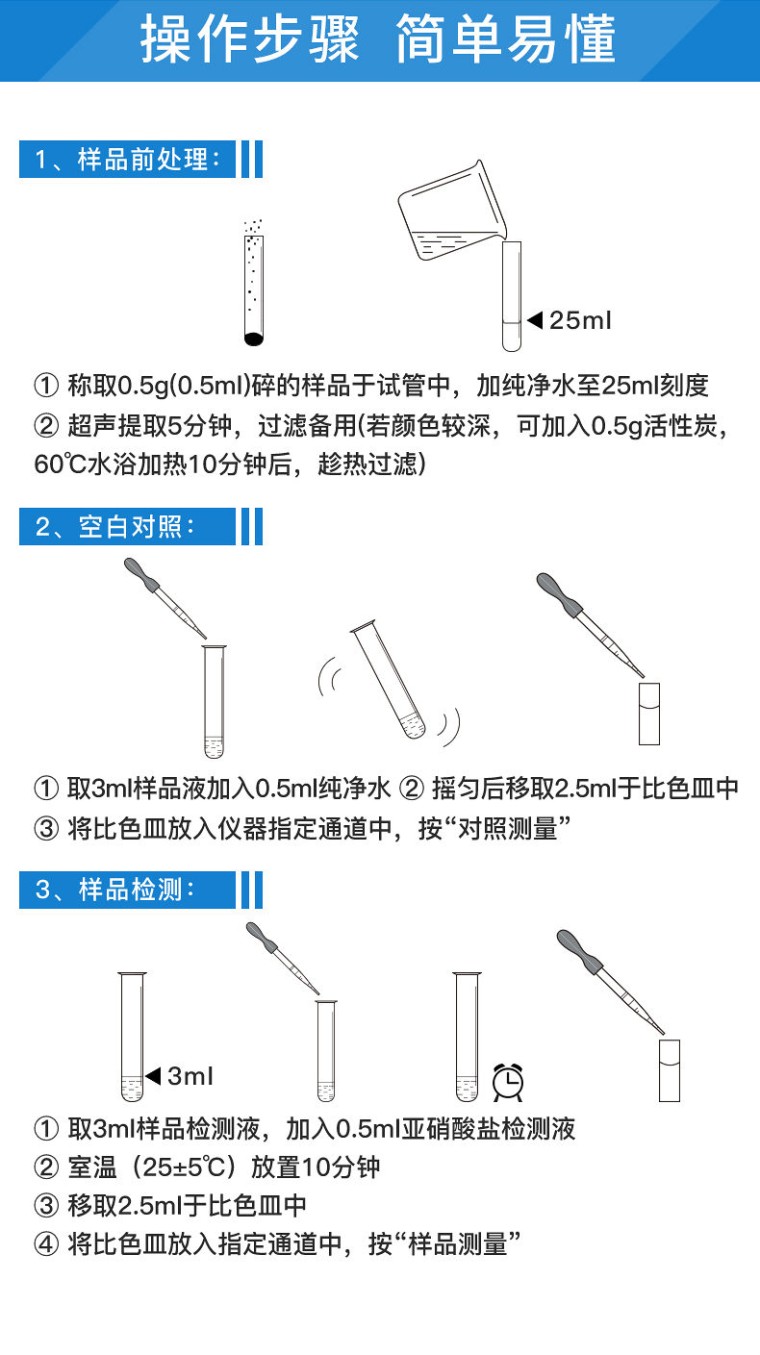 操作步骤 简单易懂

1、样品前处理：

25ml

① 称取0.5g(0.5ml)碎的样品于试管中，加纯净水至25ml刻度
② 超声提取5分钟，过滤备用(若颜色较深，可加入0.5g活性炭，60℃水浴加热10分钟后，趁热过滤)

2、空白对照：

① 取3ml样品液加入0.5ml纯净水 ② 摇匀后移取2.5ml于比色皿中
③ 将比色皿放入仪器指定通道中，按“对照测量”

3、样品检测：

3ml

① 取3ml样品检测液，加入0.5ml亚硝酸盐检测液
② 室温（25±5℃）放置10分钟
③ 移取2.5ml于比色皿中
④ 将比色皿放入指定通道中，按“样品测量”