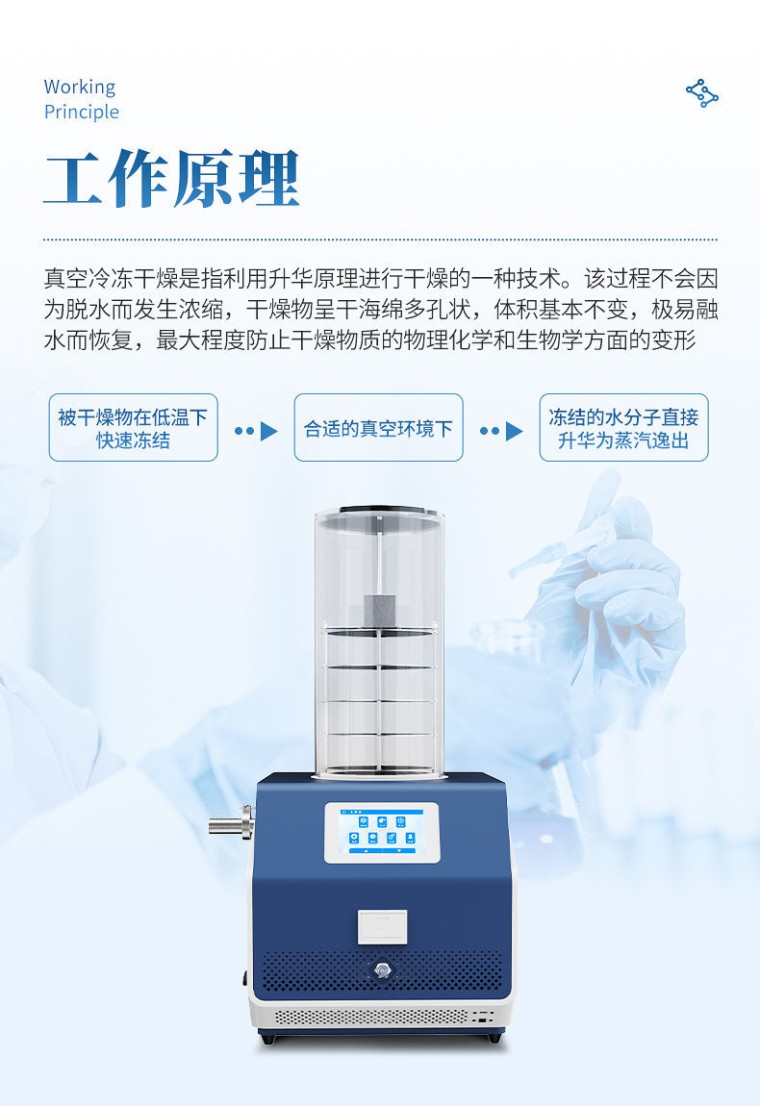 Working
Principle

工作原理

真空冷冻干燥是指利用升华原理进行干燥的一种技术。该过程不会因为脱水而发生浓缩，干燥物呈干海绵多孔状，体积基本不变，极易融水而恢复，最大程度防止干燥物质的物理化学和生物学方面的变形

被干燥物在低温下快速冻结

合适的真空环境下

冻结的水分子直接升华为蒸汽逸出