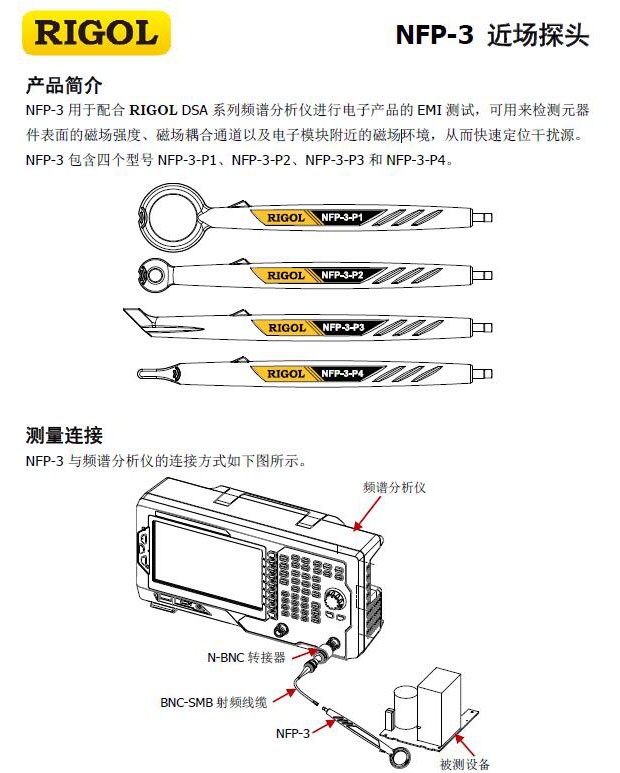 RIGOL

NFP-3 近场探头

产品简介

NFP-3 用于配合 RIGOL DSA 系列频谱分析仪进行电子产品的 EMI 测试，可用来检测元器件表面的磁场强度、磁场耦合通道以及电子模块附近的磁场环境，从而快速定位干扰源。

NFP-3 包含四个型号 NFP-3-P1、NFP-3-P2、NFP-3-P3 和 NFP-3-P4。

RIGOL NFP-3-P1

RIGOL NFP-3-P2

RIGOL NFP-3-P3

RIGOL NFP-3-P4

测量连接

NFP-3 与频谱分析仪的连接方式如下图所示。

频谱分析仪

N-BNC 转接器

BNC-SMB 射频线缆

NFP-3

被测设备