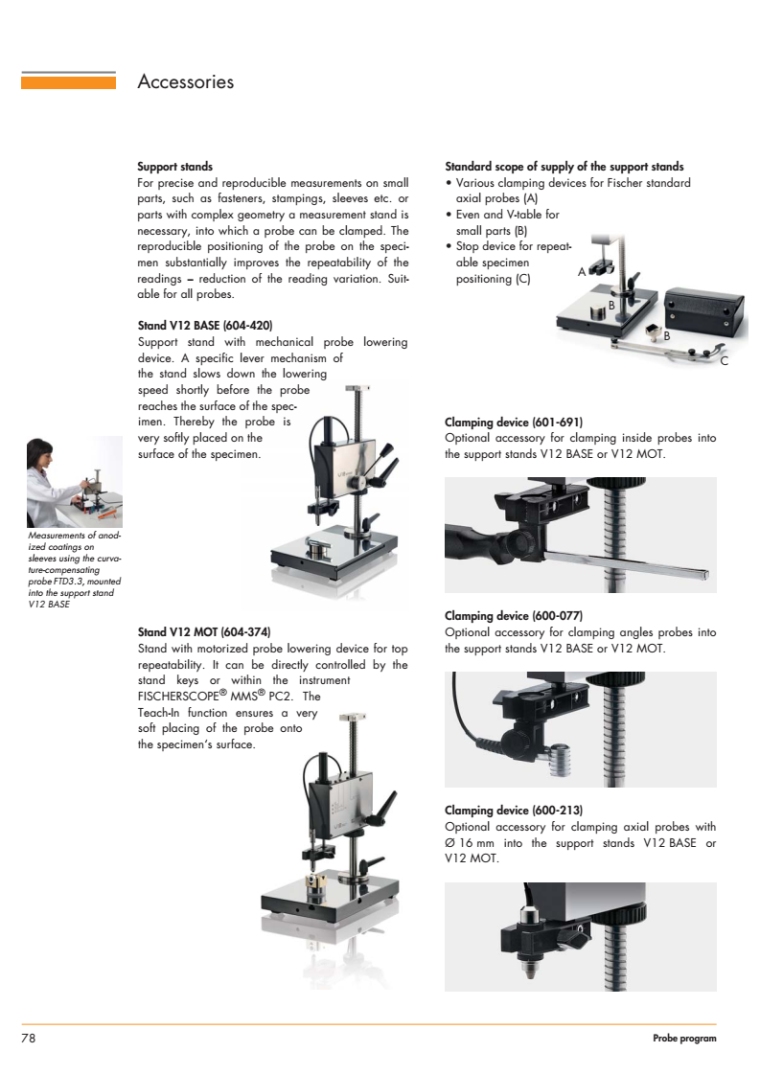 Accessories

Support stands
For precise and reproducible measurements on small parts, such as fasteners, stampings, sleeves etc. or parts with complex geometry a measurement stand is necessary, into which a probe can be clamped. The reproducible positioning of the probe on the specimen substantially improves the repeatability of the readings – reduction of the reading variation. Suitable for all probes.

Stand V12 BASE (604-420)
Support stand with mechanical probe lowering device. A specific lever mechanism of the stand slows down the lowering speed shortly before the probe reaches the surface of the specimen. Thereby the probe is very softly placed on the surface of the specimen.

Measurements of anodized coatings on sleeves using the curvature-compensating probe FTD3.3, mounted into the support stand V12 BASE

Stand V12 MOT (604-374)
Stand with motorized probe lowering device for top repeatability. It can be directly controlled by the stand keys or within the instrument FISCHERSCOPE® MMS® PC2. The Teach-In function ensures a very soft placing of the probe onto the specimen's surface.

Standard scope of supply of the support stands
• Various clamping devices for Fischer standard axial probes (A)
• Even and V-table for small parts (B)
• Stop device for repeatable specimen positioning (C)

A
B
B
C

Clamping device (601-691)
Optional accessory for clamping inside probes into the support stands V12 BASE or V12 MOT.

Clamping device (600-077)
Optional accessory for clamping angles probes into the support stands V12 BASE or V12 MOT.

Clamping device (600-213)
Optional accessory for clamping axial probes with Ø 16 mm into the support stands V12 BASE or V12 MOT.

78

Probe program