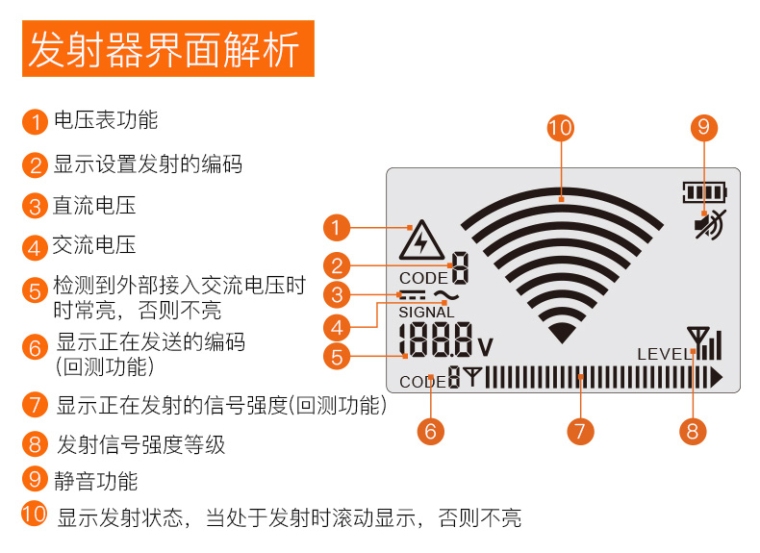 发射器界面解析

1 电压表功能

2 显示设置发射的编码

3 直流电压

4 交流电压

5 检测到外部接入交流电压时时常亮，否则不亮

6 显示正在发送的编码(回测功能)

7 显示正在发射的信号强度(回测功能)

8 发射信号强度等级

9 静音功能

10 显示发射状态，当处于发射时滚动显示，否则不亮

10
9
1
2
CODE 8
3
4
SIGNAL
188.8 V
5
LEVEL
CODE 8
6
7
8