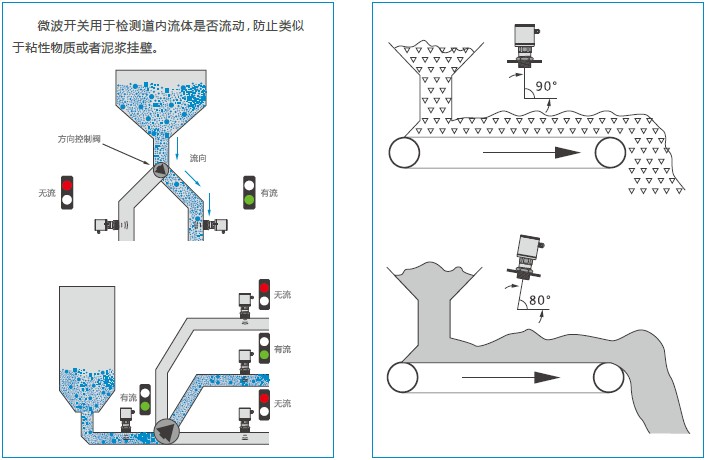 微波开关用于检测道内流体是否流动，防止类似于粘性物质或者泥浆挂壁。

方向控制阀

流向

无流

有流

无流

有流

有流

无流

90°

80°