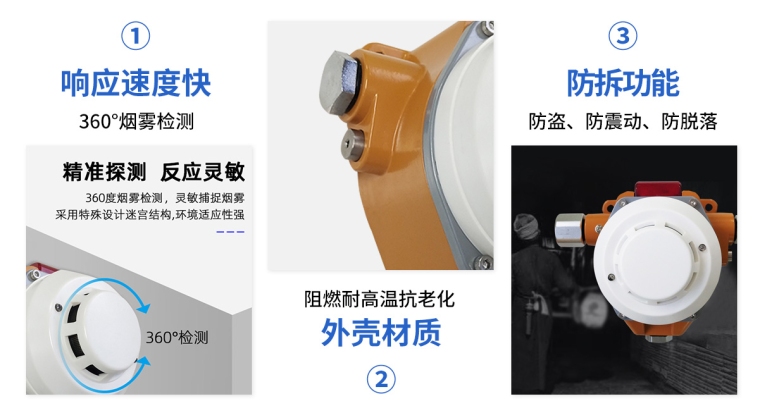 ①

响应速度快

360°烟雾检测

精准探测 反应灵敏

360度烟雾检测，灵敏捕捉烟雾
采用特殊设计迷宫结构,环境适应性强

360°检测

阻燃耐高温抗老化

外壳材质

②

③

防拆功能

防盗、防震动、防脱落