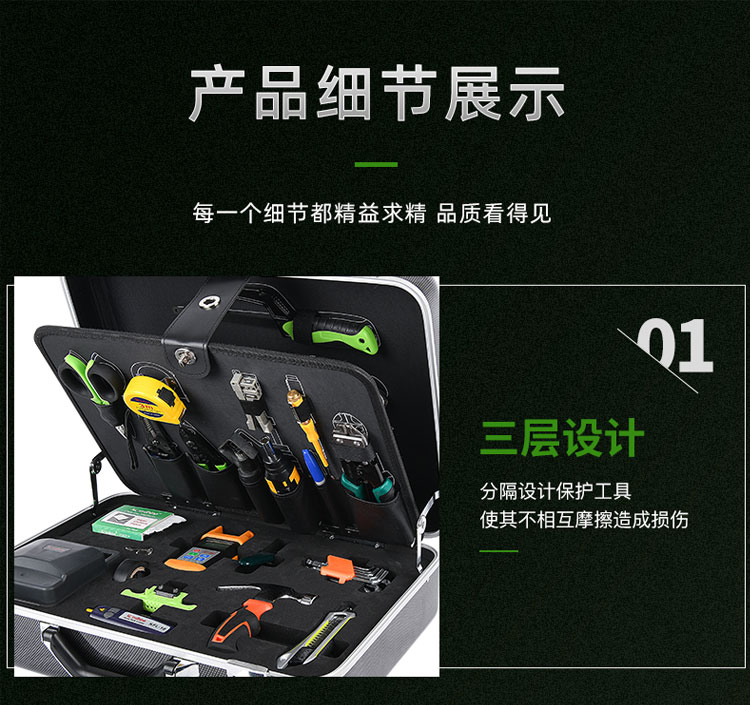 产品细节展示

每一个细节都精益求精 品质看得见

01

三层设计

分隔设计保护工具
使其不相互摩擦造成损伤