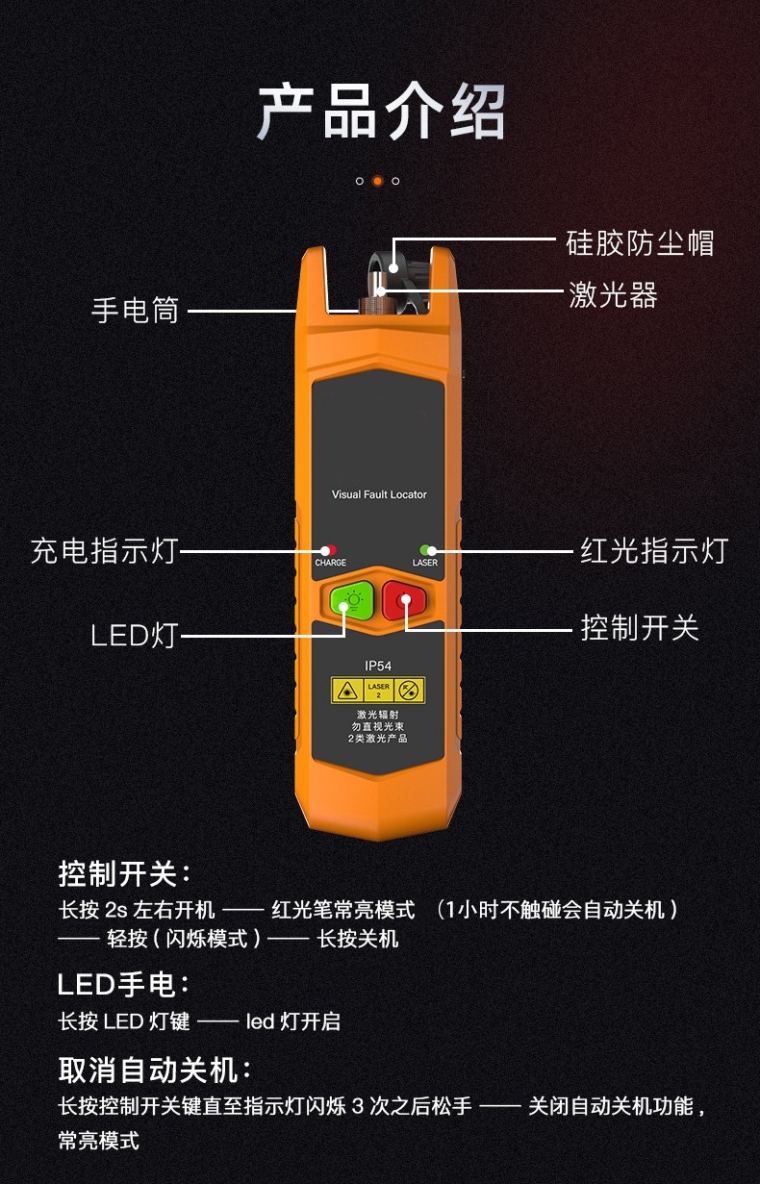 产品介绍

硅胶防尘帽

激光器

手电筒

Visual Fault Locator

充电指示灯

CHARGE

LASER

红光指示灯

LED灯

控制开关

IP54

LASER 2

激光辐射
勿直视光束
2类激光产品

控制开关：

长按 2s 左右开机 —— 红光笔常亮模式 （1小时不触碰会自动关机）—— 轻按（闪烁模式）—— 长按关机

LED手电：

长按 LED 灯键 —— led 灯开启

取消自动关机：

长按控制开关键直至指示灯闪烁 3 次之后松手 —— 关闭自动关机功能，常亮模式