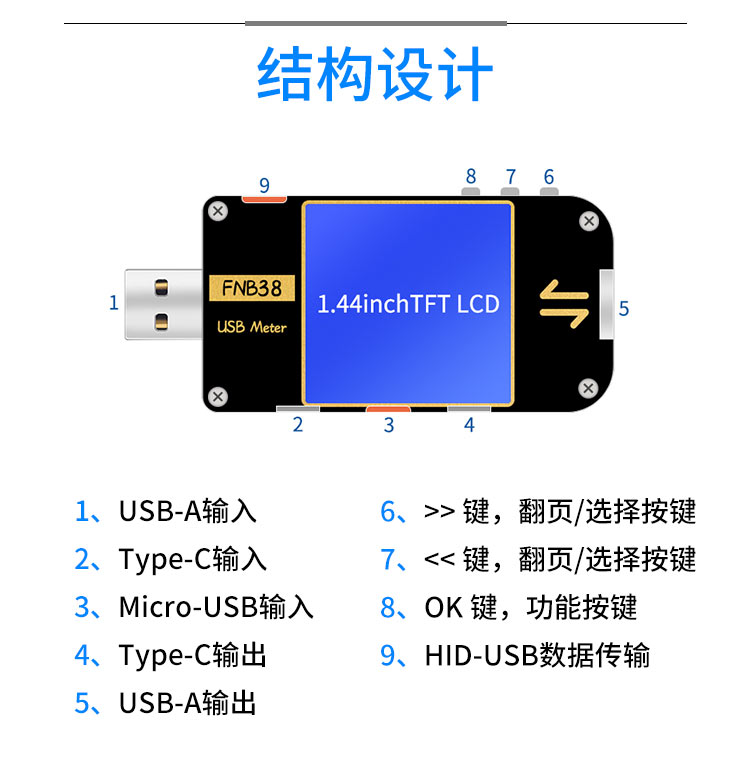 结构设计

9
8 7 6
1
FNB38
USB Meter
1.44inchTFT LCD
5
2 3 4

1、USB-A输入
2、Type-C输入
3、Micro-USB输入
4、Type-C输出
5、USB-A输出

6、>> 键，翻页/选择按键
7、<< 键，翻页/选择按键
8、OK 键，功能按键
9、HID-USB数据传输