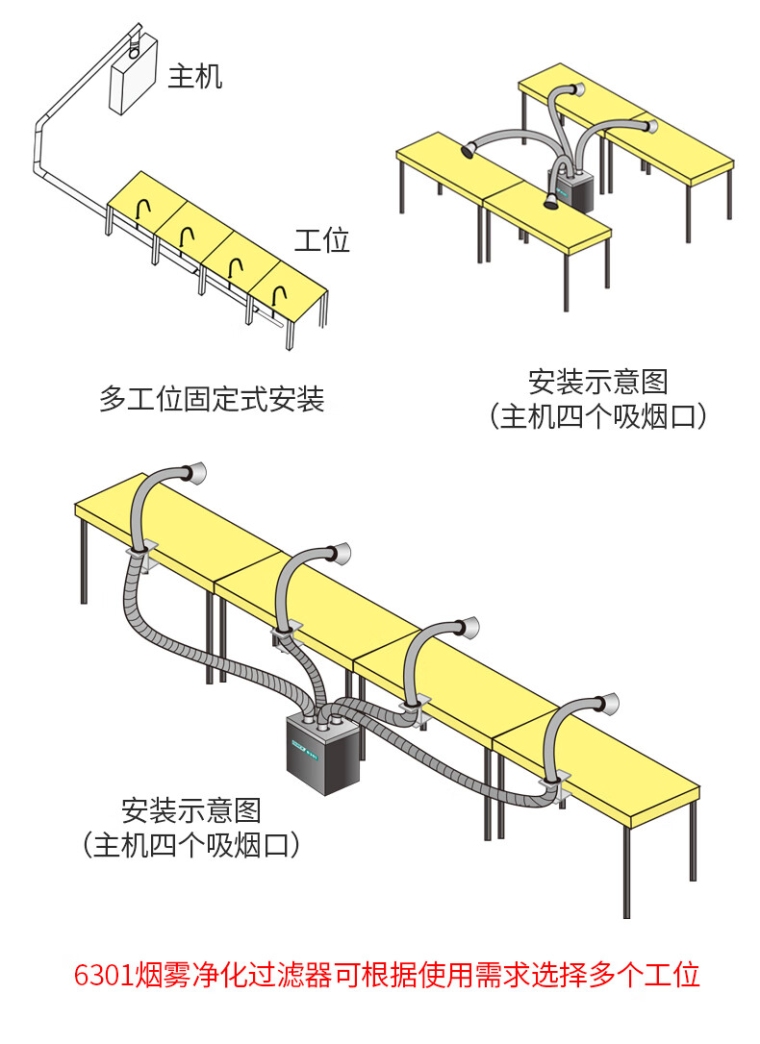 主机

工位

多工位固定式安装

安装示意图
（主机四个吸烟口）

安装示意图
（主机四个吸烟口）

6301烟雾净化过滤器可根据使用需求选择多个工位