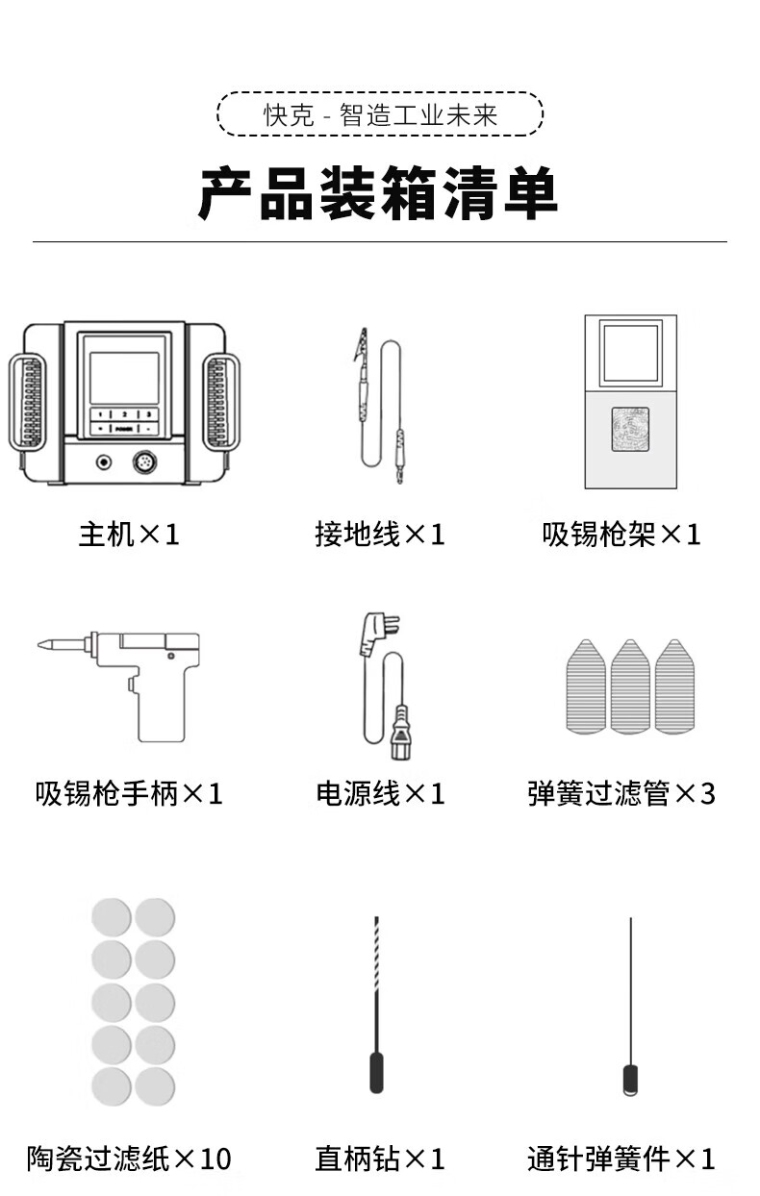 快克 - 智造工业未来

产品装箱清单

1 2 3
POWER

主机×1

接地线×1

吸锡枪架×1

吸锡枪手柄×1

电源线×1

弹簧过滤管×3

陶瓷过滤纸×10

直柄钻×1

通针弹簧件×1