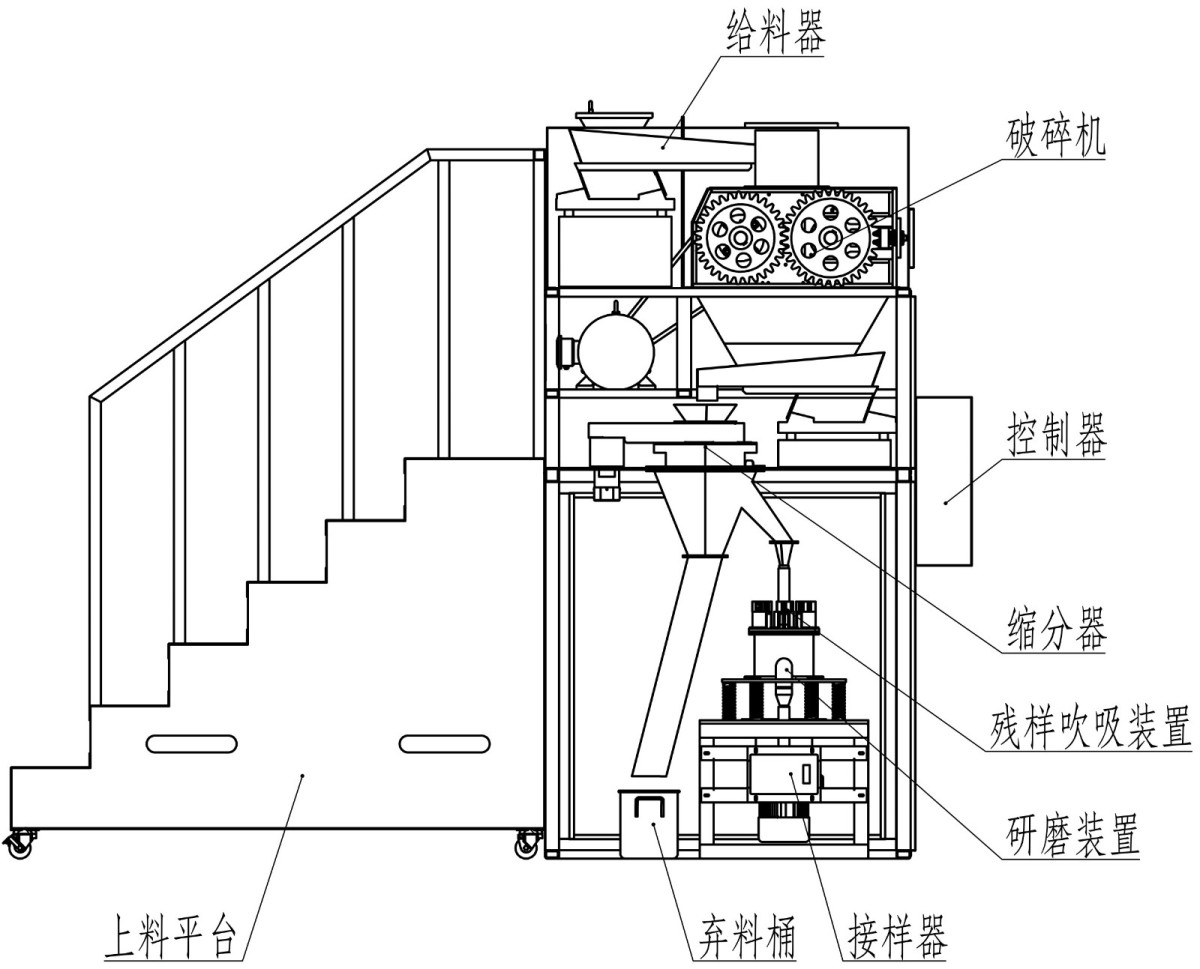 给料器
破碎机
控制器
缩分器
残样吹吸装置
研磨装置
上料平台
弃料桶
接样器