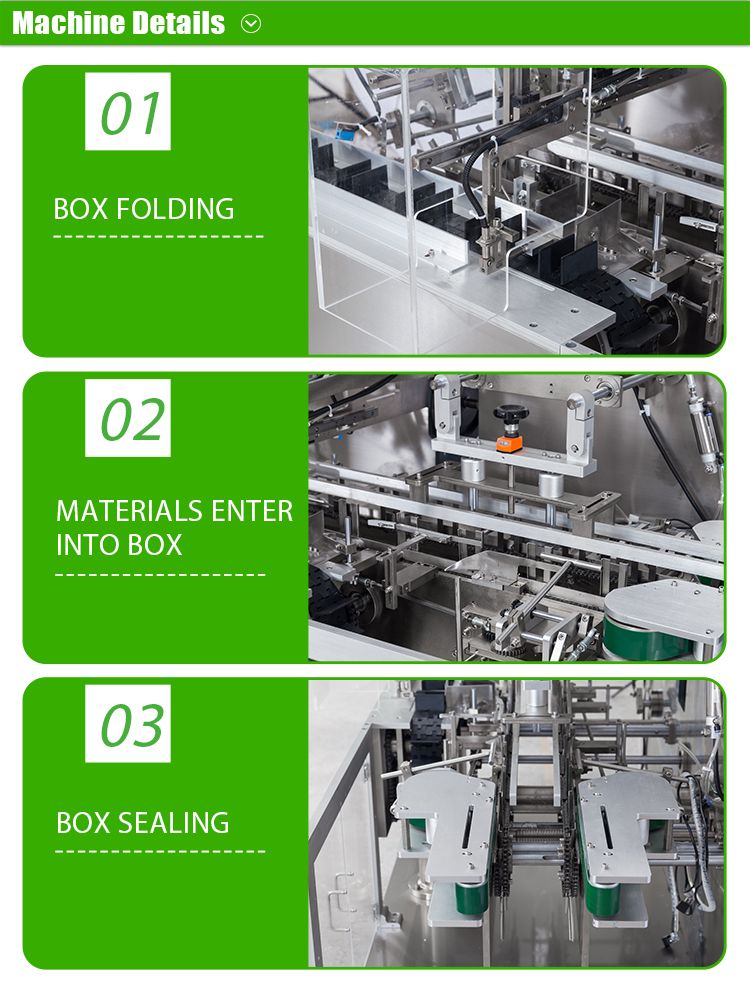 Machine Details

01

BOX FOLDING

02

MATERIALS ENTER INTO BOX

03

BOX SEALING