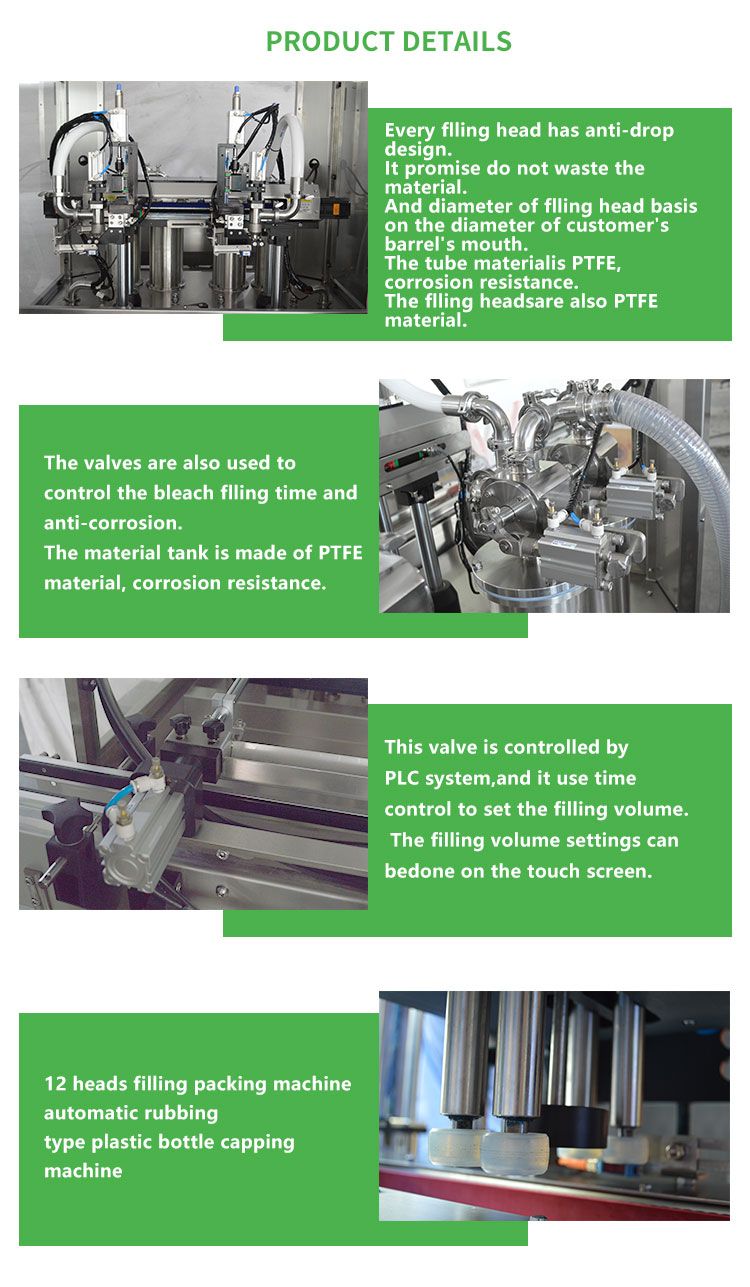 PRODUCT DETAILS

Every flling head has anti-drop design.
It promise do not waste the material.
And diameter of flling head basis on the diameter of customer's barrel's mouth.
The tube materialis PTFE, corrosion resistance.
The flling headsare also PTFE material.

The valves are also used to control the bleach flling time and anti-corrosion.
The material tank is made of PTFE material, corrosion resistance.

This valve is controlled by PLC system,and it use time control to set the filling volume.
The filling volume settings can bedone on the touch screen.

12 heads filling packing machine automatic rubbing type plastic bottle capping machine