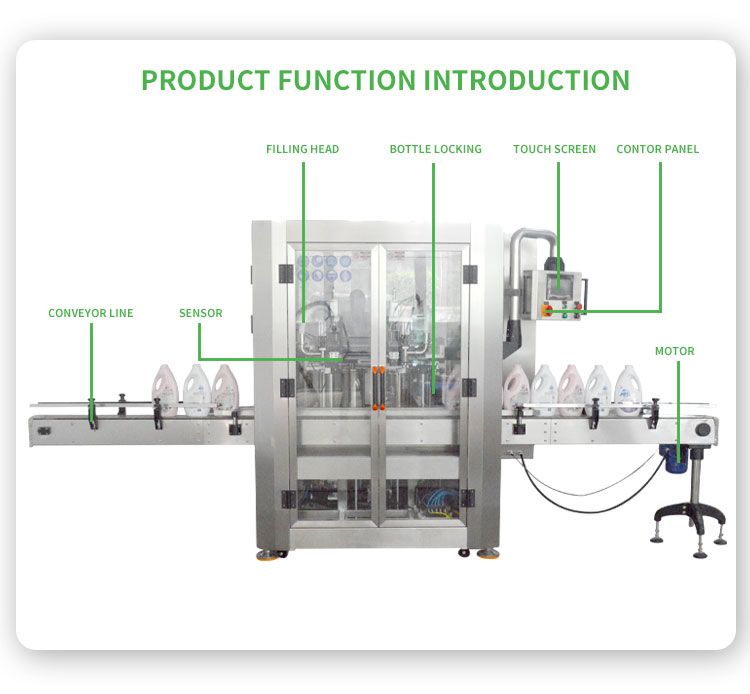 PRODUCT FUNCTION INTRODUCTION

FILLING HEAD

BOTTLE LOCKING

TOUCH SCREEN

CONTOR PANEL

CONVEYOR LINE

SENSOR

MOTOR