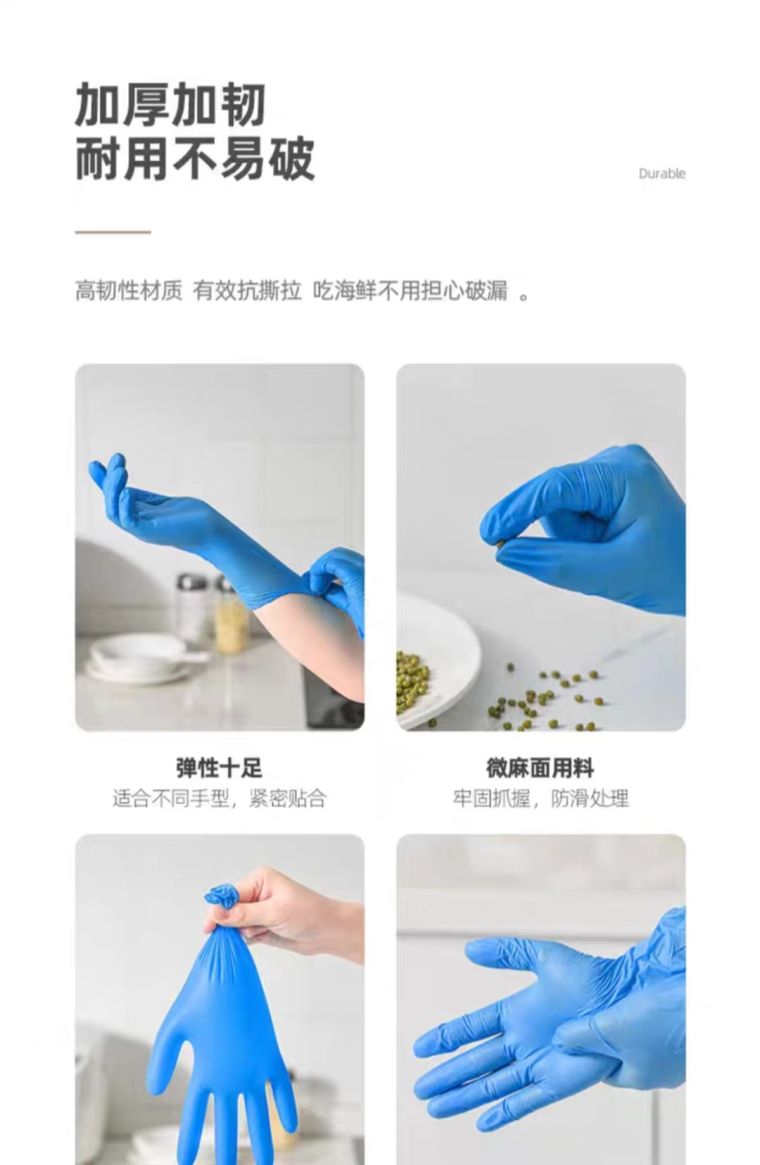 加厚加韧
耐用不易破

Durable

高韧性材质 有效抗撕拉 吃海鲜不用担心破漏 。

弹性十足
适合不同手型，紧密贴合

微麻面用料
牢固抓握，防滑处理