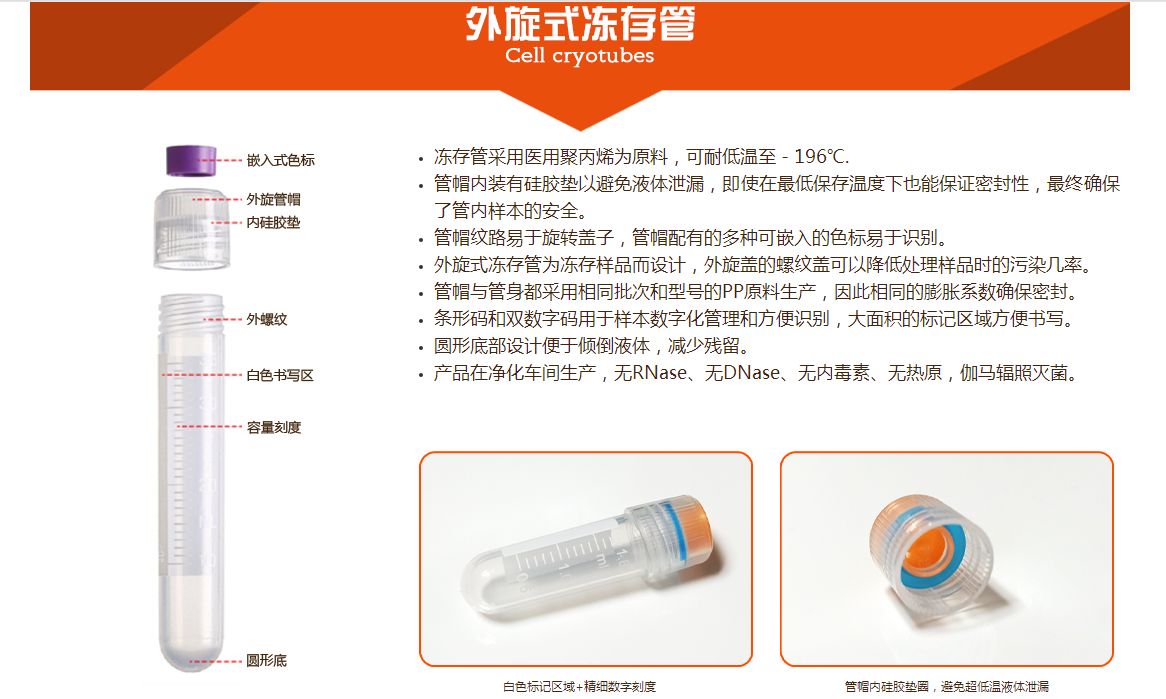 外旋式冻存管
Cell cryotubes

嵌入式色标
外旋管帽
内硅胶垫
外螺纹
白色书写区
容量刻度
圆形底

• 冻存管采用医用聚丙烯为原料，可耐低温至 - 196°C.
• 管帽内装有硅胶垫以避免液体泄漏，即使在最低保存温度下也能保证密封性，最终确保了管内样本的安全。
• 管帽纹路易于旋转盖子，管帽配有的多种可嵌入的色标易于识别。
• 外旋式冻存管为冻存样品而设计，外旋盖的螺纹盖可以降低处理样品时的污染几率。
• 管帽与管身都采用相同批次和型号的PP原料生产，因此相同的膨胀系数确保密封。
• 条形码和双数字码用于样本数字化管理和方便识别，大面积的标记区域方便书写。
• 圆形底部设计便于倾倒液体，减少残留。
• 产品在净化车间生产，无RNase、无DNase、无内毒素、无热原，伽马辐照灭菌。

白色标记区域+精细数字刻度

管帽内硅胶垫圈，避免超低温液体泄漏