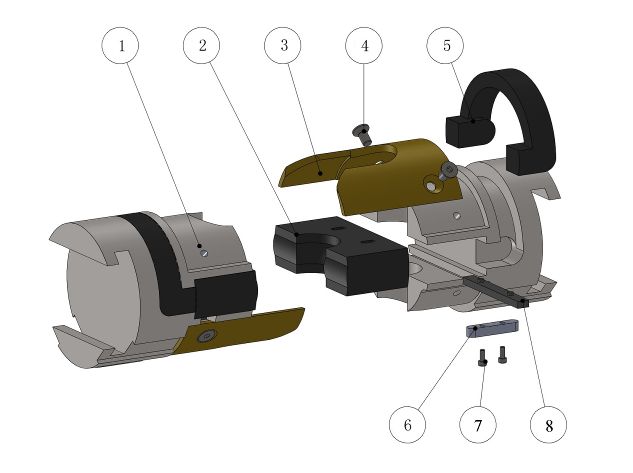 1
2
3
4
5
6
7
8