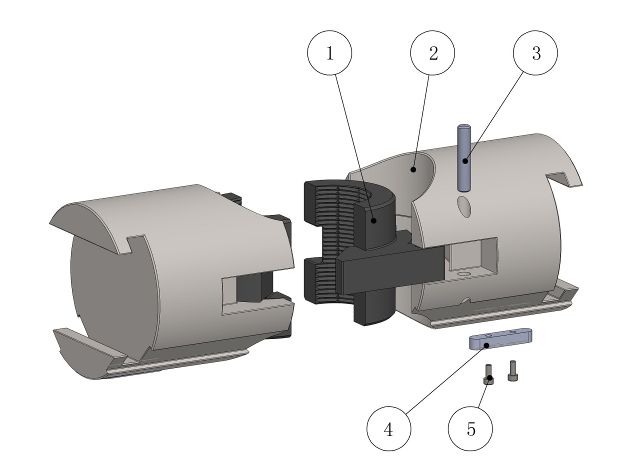 1
2
3
4
5