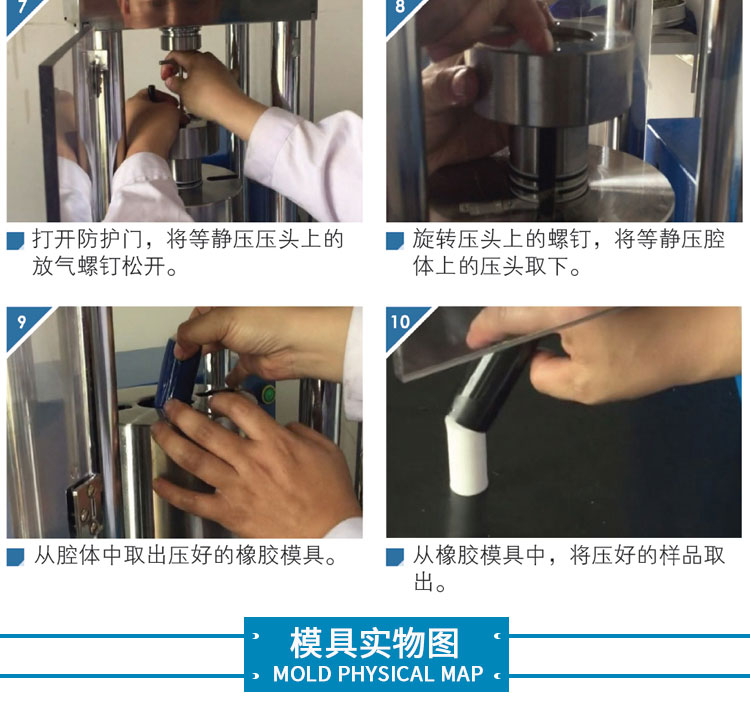 7

打开防护门，将等静压压头上的放气螺钉松开。

8

旋转压头上的螺钉，将等静压腔体上的压头取下。

9

从腔体中取出压好的橡胶模具。

10

从橡胶模具中，将压好的样品取出。

模具实物图
MOLD PHYSICAL MAP