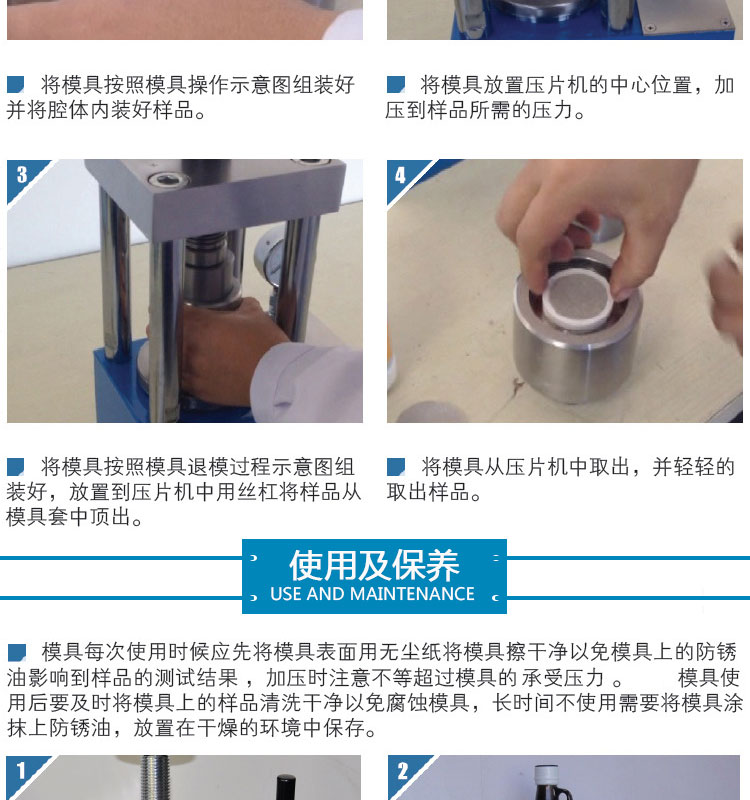 将模具按照模具操作示意图组装好并将腔体内装好样品。

将模具放置压片机的中心位置，加压到样品所需的压力。

3

4

将模具按照模具退模过程示意图组装好，放置到压片机中用丝杠将样品从模具套中顶出。

将模具从压片机中取出，并轻轻的取出样品。

使用及保养
USE AND MAINTENANCE

模具每次使用时候应先将模具表面用无尘纸将模具擦干净以免模具上的防锈油影响到样品的测试结果，加压时注意不等超过模具的 承受压力 。 模具使用后要及时将模具上的样品清洗干净以免腐蚀模具，长时间不使用需要将模具涂抹上防锈油，放置在干燥的环境中保存。

1

2