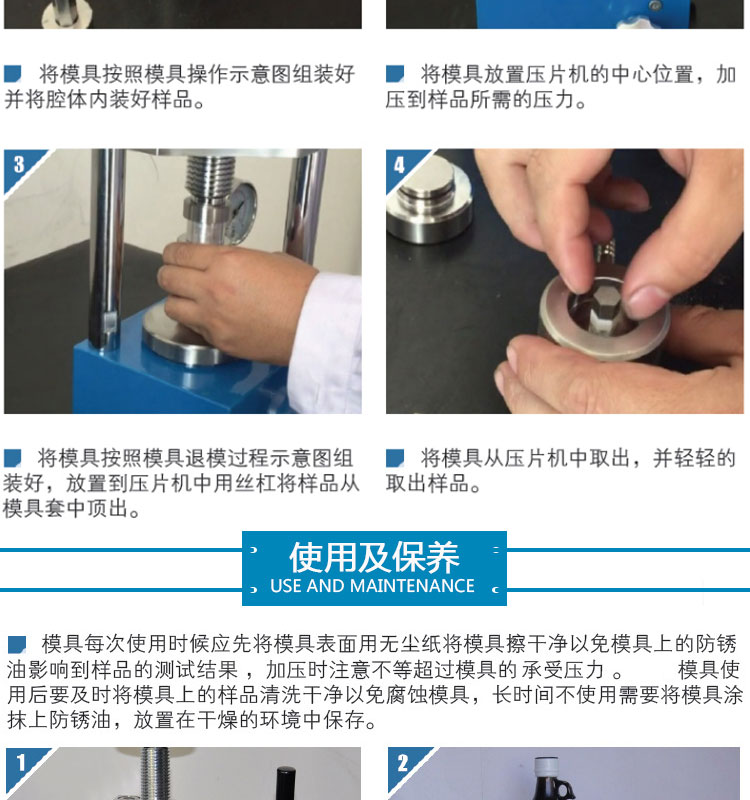 将模具按照模具操作示意图组装好并将腔体内装好样品。

将模具放置压片机的中心位置，加压到样品所需的压力。

3

4

将模具按照模具退模过程示意图组装好，放置到压片机中用丝杠将样品从模具套中顶出。

将模具从压片机中取出，并轻轻的取出样品。

使用及保养
USE AND MAINTENANCE

模具每次使用时候应先将模具表面用无尘纸将模具擦干净以免模具上的防锈油影响到样品的测试结果，加压时注意不等超过模具的 承受压力 。 模具使用后要及时将模具上的样品清洗干净以免腐蚀模具，长时间不使用需要将模具涂抹上防锈油，放置在干燥的环境中保存。

1

2