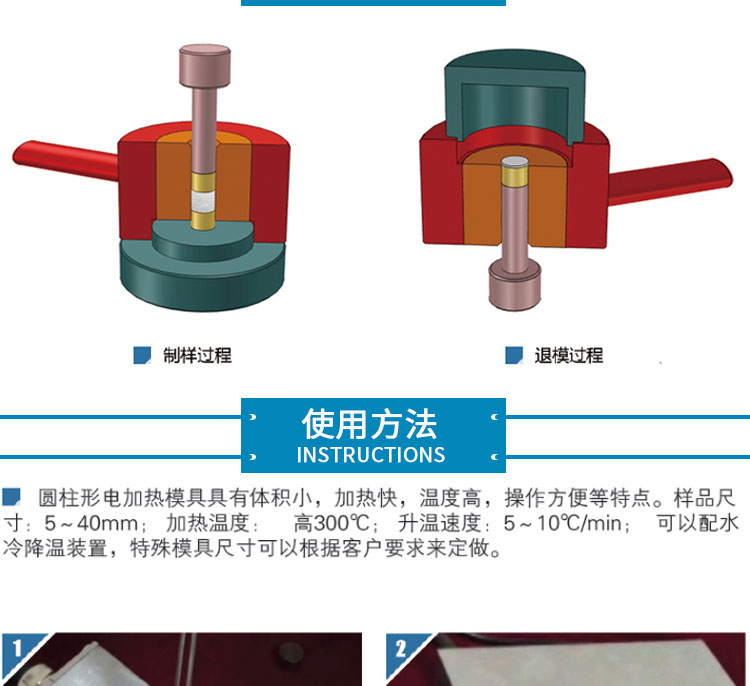 制样过程

退模过程

使用方法
INSTRUCTIONS

圆柱形电加热模具具有体积小，加热快，温度高，操作方便等特点。样品尺寸：5～40mm；加热温度： 高300℃；升温速度：5～10℃/min； 可以配水冷降温装置，特殊模具尺寸可以根据客户要求来定做。

1

2