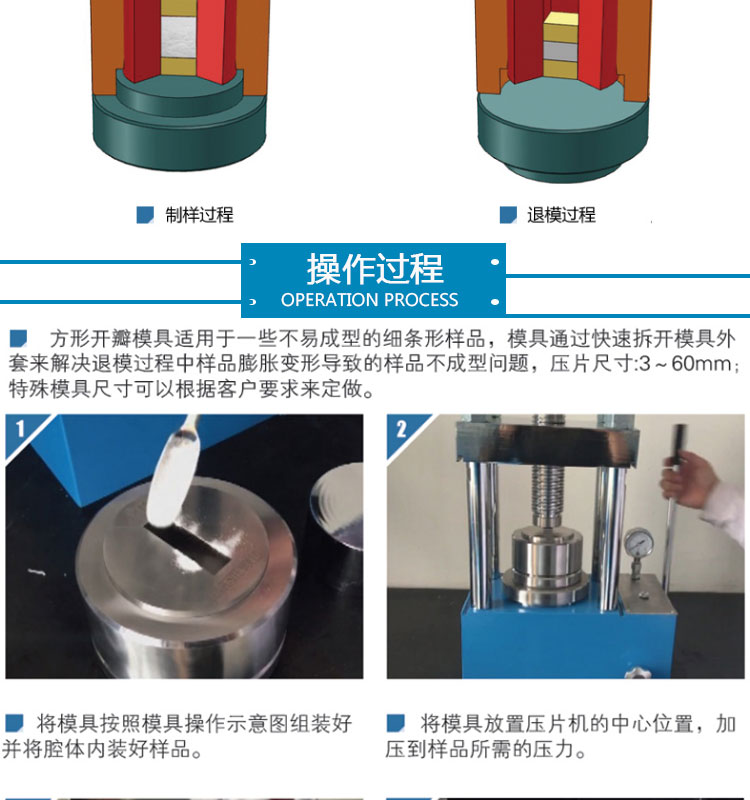 制样过程

退模过程

操作过程
OPERATION PROCESS

方形开瓣模具适用于一些不易成型的细条形样品，模具通过快速拆开模具外套来解决退模过程中样品膨胀变形导致的样品不成型问题，压片尺寸:3～60mm；特殊模具尺寸可以根据客户要求来定做。

1

2

将模具按照模具操作示意图组装好并将腔体内装好样品。

将模具放置压片机的中心位置，加压到样品所需的压力。