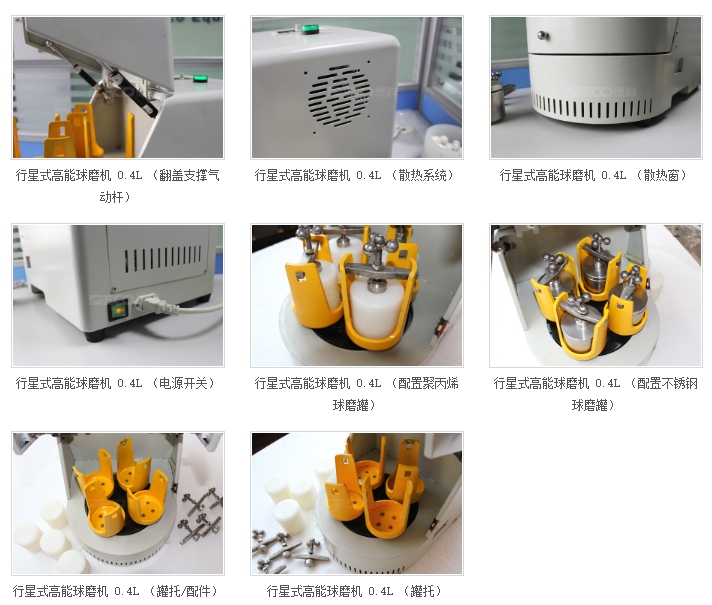 行星式高能球磨机 0.4L （翻盖支撑气动杆）

行星式高能球磨机 0.4L （散热系统）

行星式高能球磨机 0.4L （散热窗）

行星式高能球磨机 0.4L （电源开关）

行星式高能球磨机 0.4L （配置聚丙烯球磨罐）

行星式高能球磨机 0.4L （配置不锈钢球磨罐）

行星式高能球磨机 0.4L （罐托/配件）

行星式高能球磨机 0.4L （罐托）