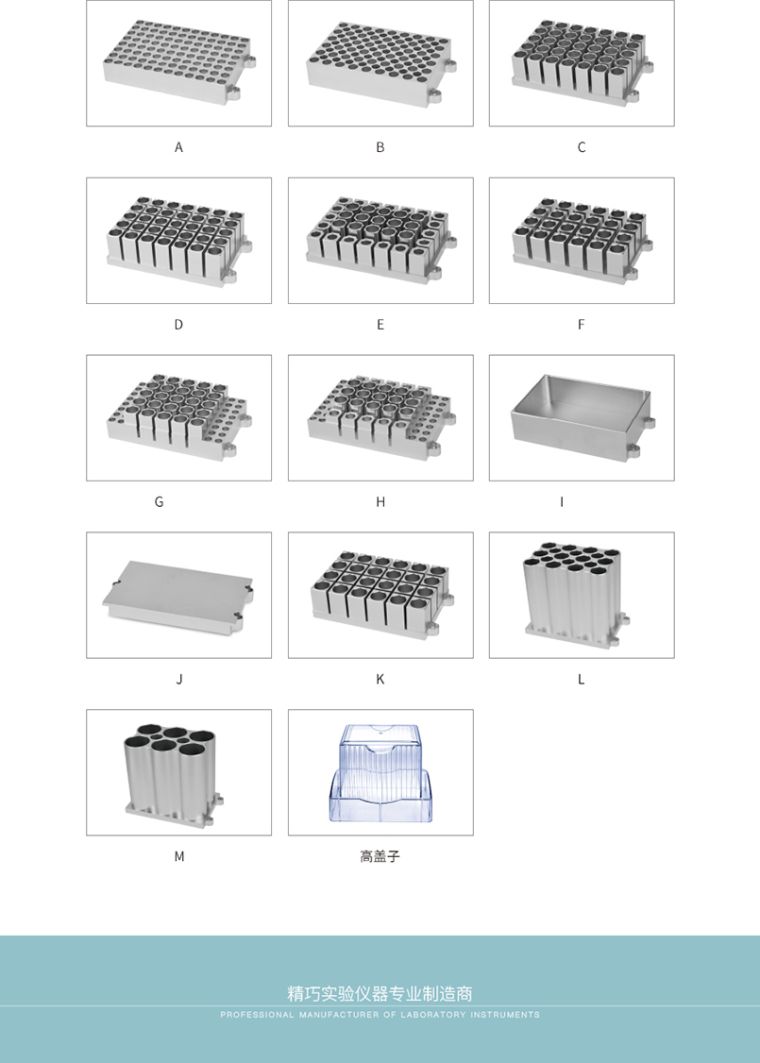 A

B

C

D

E

F

G

H

I

J

K

L

M

高盖子

精巧实验仪器专业制造商

PROFESSIONAL MANUFACTURER OF LABORATORY INSTRUMENTS