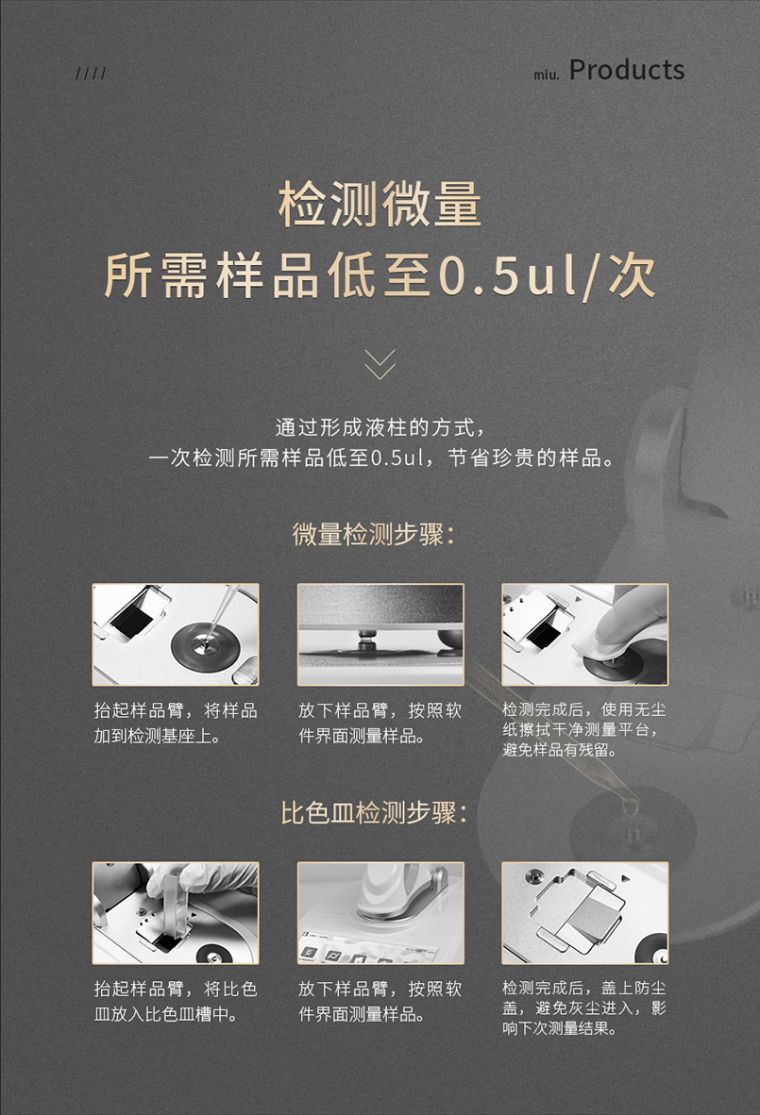 ////

miu. Products

检测微量
所需样品低至0.5ul/次

通过形成液柱的方式,
一次检测所需样品低至0.5ul，节省珍贵的样品。

微量检测步骤:

抬起样品臂，将样品加到检测基座上。

放下样品臂，按照软件界面测量样品。

检测完成后，使用无尘纸擦拭干净测量平台，避免样品有残留。

比色皿检测步骤:

抬起样品臂，将比色皿放入比色皿槽中。

放下样品臂，按照软件界面测量样品。

检测完成后，盖上防尘盖，避免灰尘进入，影响下次测量结果。